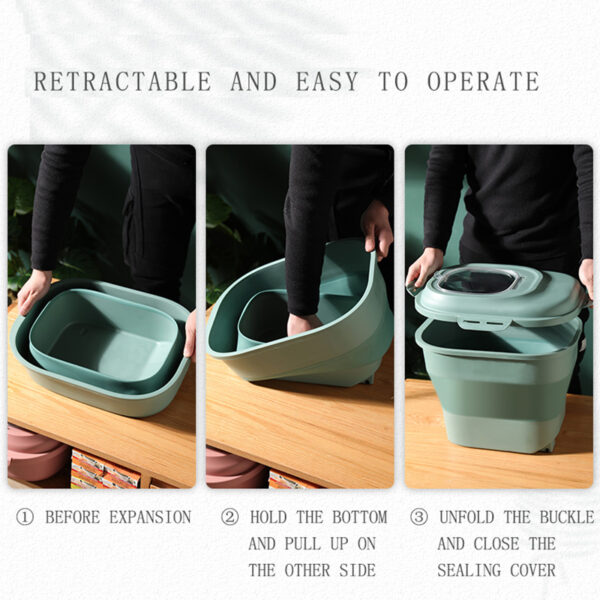 RETRACTABLE AND EASY TO OPERATE

① BEFORE EXPANSION

② HOLD THE BOTTOM AND PULL UP ON THE OTHER SIDE

③ UNFOLD THE BUCKLE AND CLOSE THE SEALING COVER